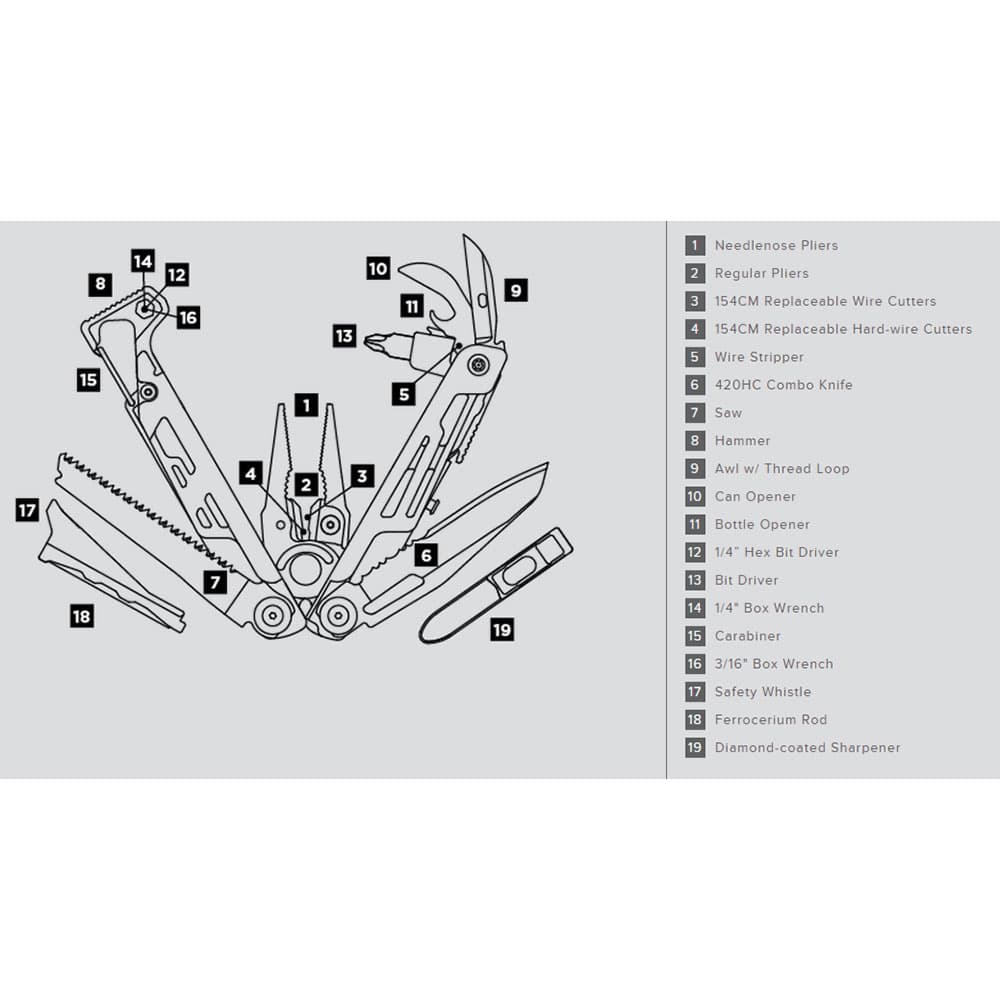 14
12
8
16
15
10
11
9
13
5
1
4
2
3
17
7
6
18
19

1 Needlenose Pliers
2 Regular Pliers
3 154CM Replaceable Wire Cutters
4 154CM Replaceable Hard-wire Cutters
5 Wire Stripper
6 420HC Combo Knife
7 Saw
8 Hammer
9 Awl w/ Thread Loop
10 Can Opener
11 Bottle Opener
12 1/4" Hex Bit Driver
13 Bit Driver
14 1/4" Box Wrench
15 Carabiner
16 3/16" Box Wrench
17 Safety Whistle
18 Ferrocerium Rod
19 Diamond-coated Sharpener